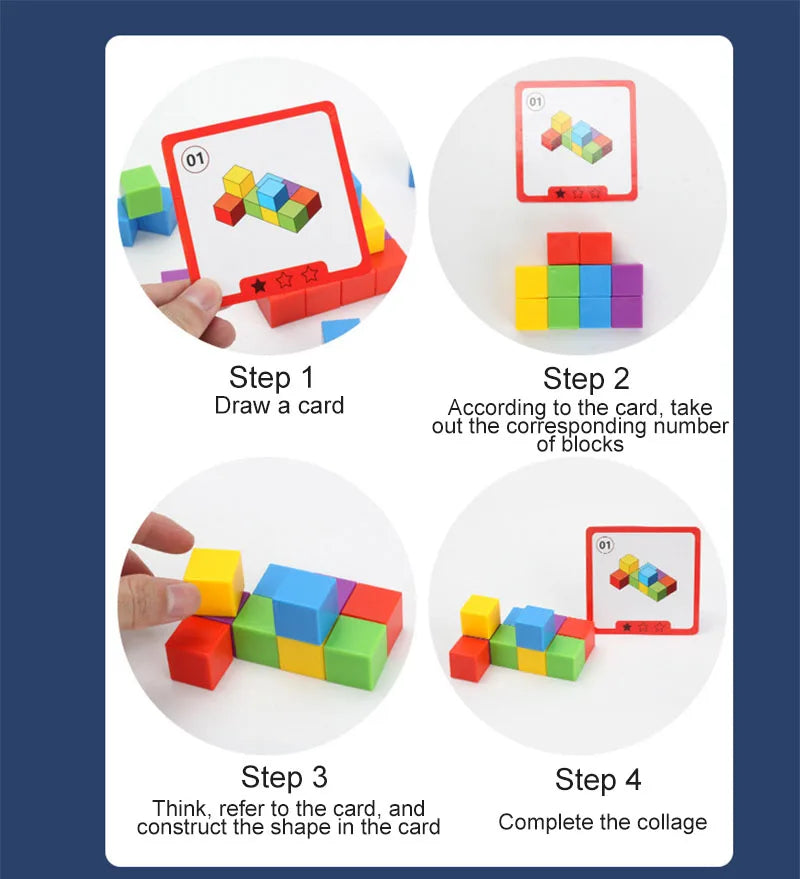 01

01

Step 1
Draw a card

Step 2
According to the card, take out the corresponding number of blocks

01

Step 3
Think, refer to the card, and construct the shape in the card

Step 4
Complete the collage