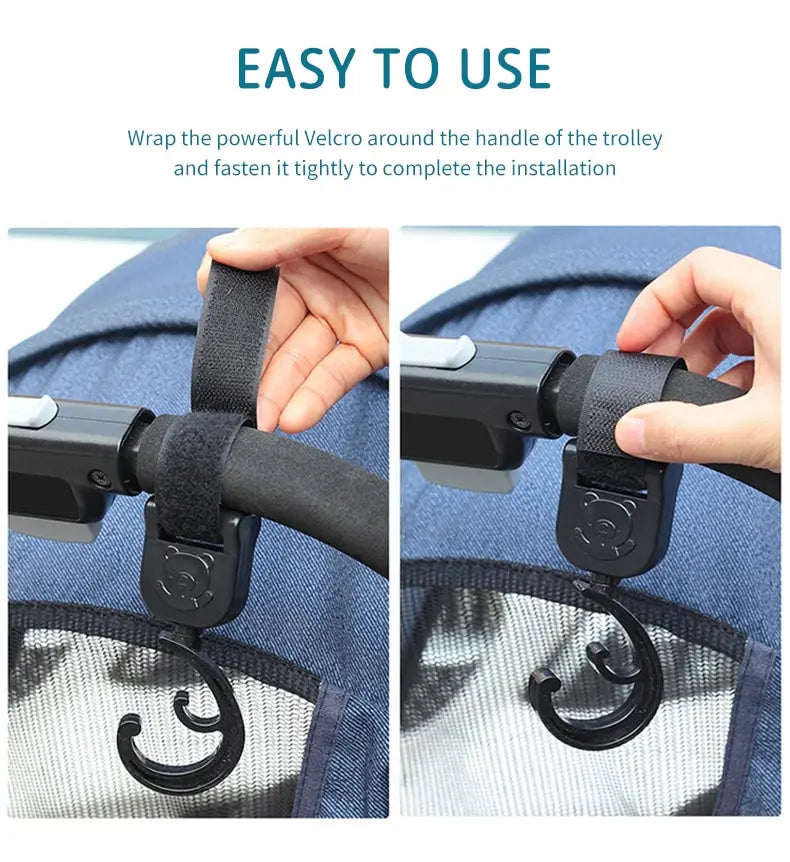 EASY TO USE

Wrap the powerful Velcro around the handle of the trolley and fasten it tightly to complete the installation