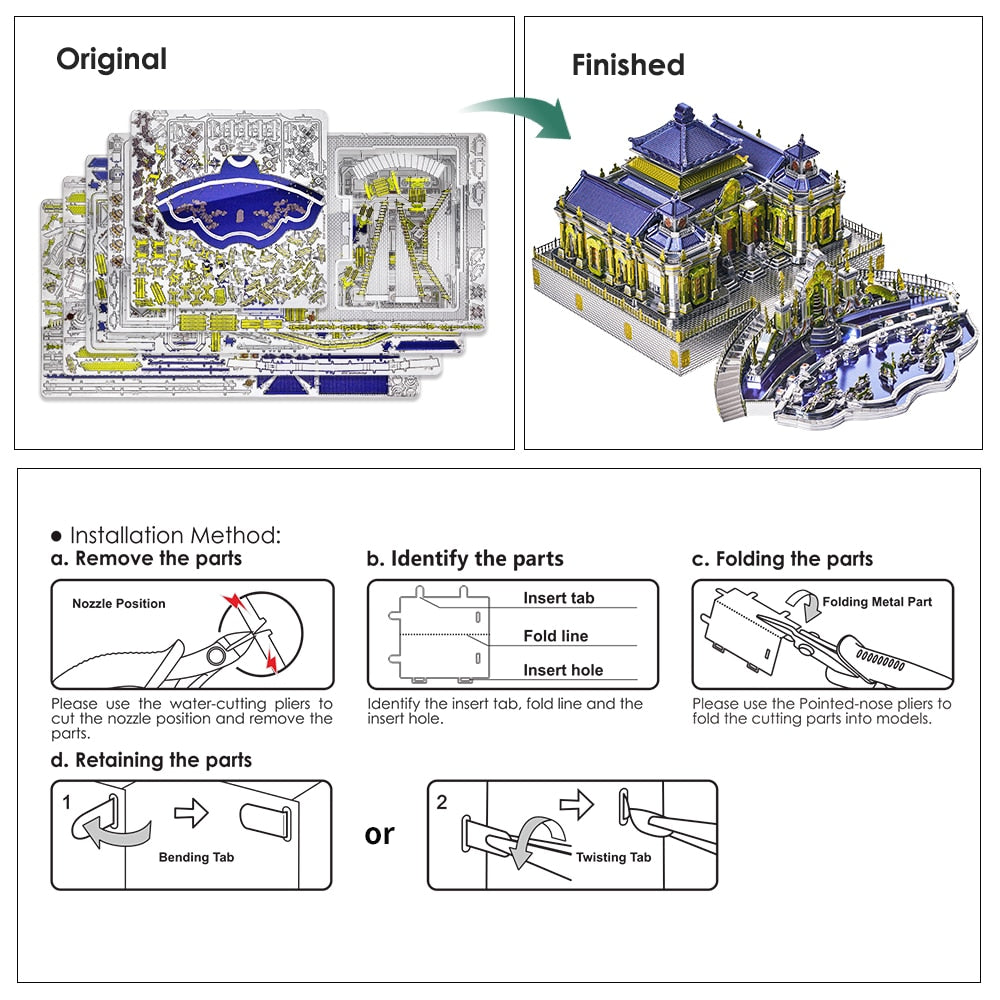 Original

Finished

● Installation Method:

a. Remove the parts

Nozzle Position

Please use the water-cutting pliers to cut the nozzle position and remove the parts.

b. Identify the parts

Insert tab

Fold line

Insert hole

Identify the insert tab, fold line and the insert hole.

c. Folding the parts

Folding Metal Part

Please use the Pointed-nose pliers to fold the cutting parts into models.

d. Retaining the parts

1

Bending Tab

or

2

Twisting Tab