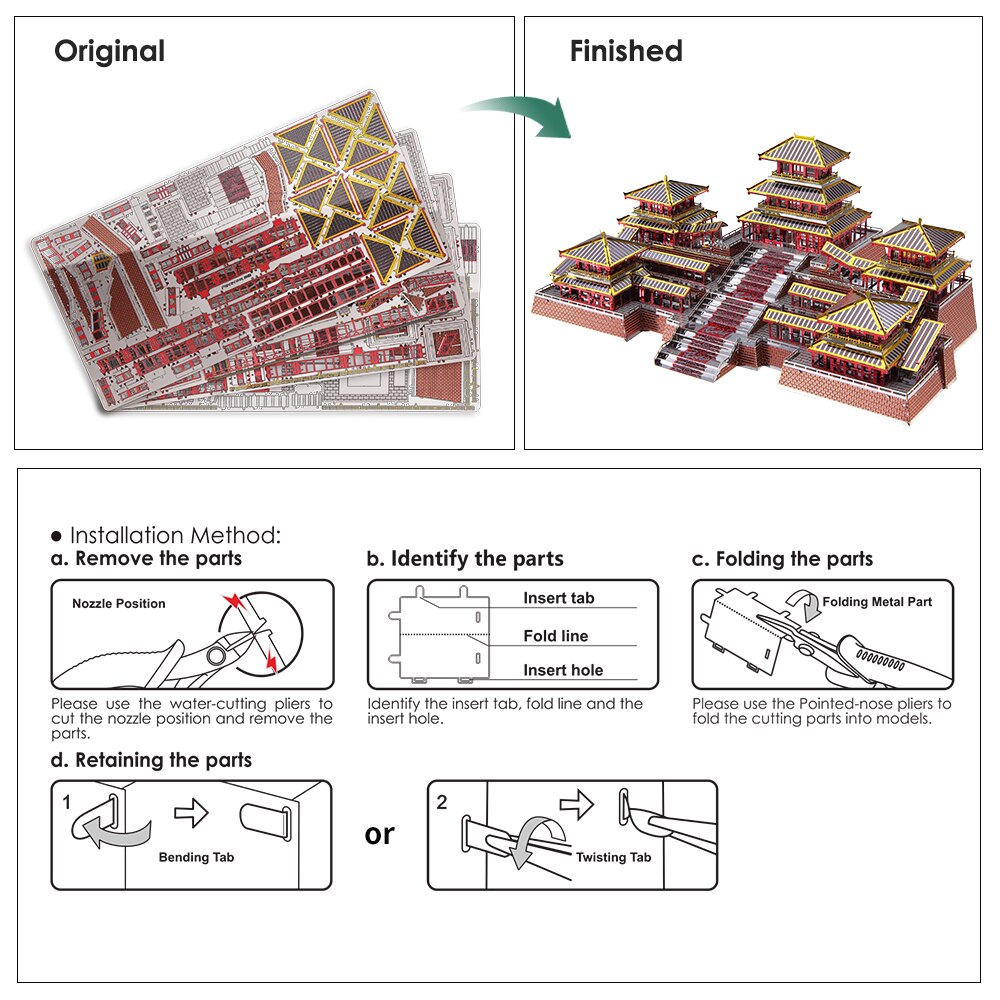 Original

Finished

● Installation Method:

a. Remove the parts

Nozzle Position

Please use the water-cutting pliers to cut the nozzle position and remove the parts.

b. Identify the parts

Insert tab

Fold line

Insert hole

Identify the insert tab, fold line and the insert hole.

c. Folding the parts

Folding Metal Part

Please use the Pointed-nose pliers to fold the cutting parts into models.

d. Retaining the parts

1

Bending Tab

or

2

Twisting Tab