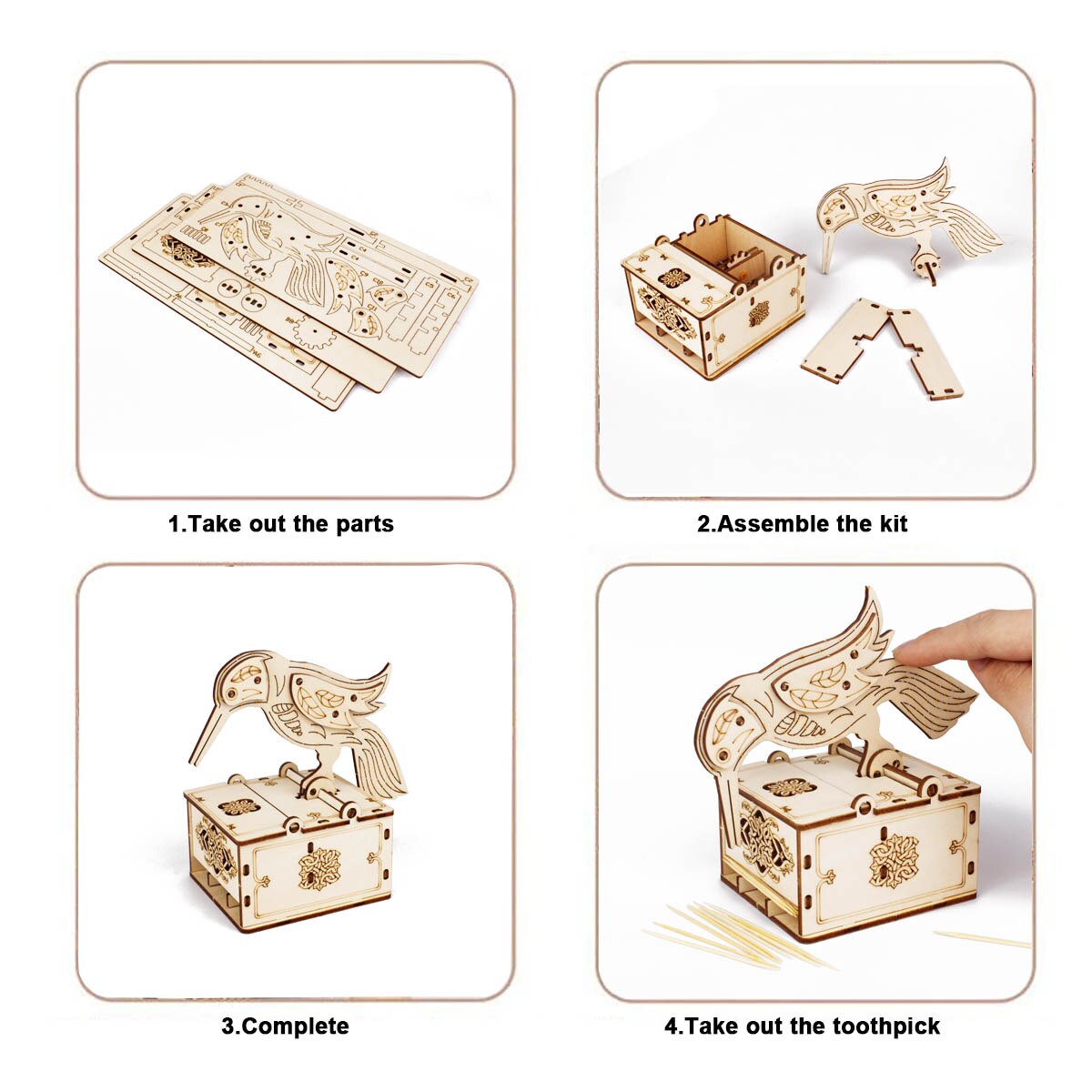 1.Take out the parts

2.Assemble the kit

3.Complete

4.Take out the toothpick